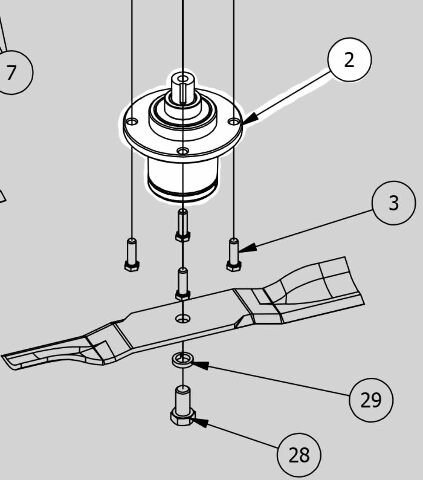 7
2
3
29
28