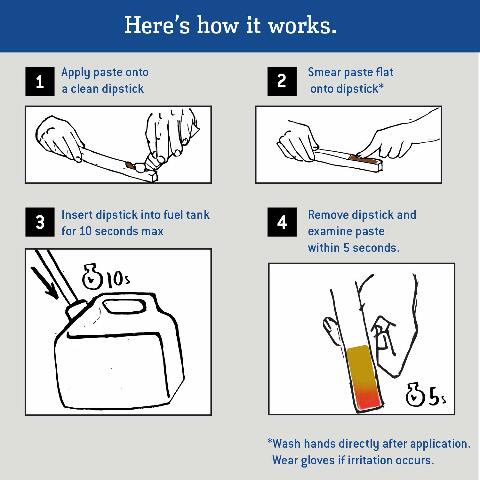 Here's how it works.

1 Apply paste onto a clean dipstick

2 Smear paste flat onto dipstick*

3 Insert dipstick into fuel tank for 10 seconds max

10s

4 Remove dipstick and examine paste within 5 seconds.

5s

*Wash hands directly after application. Wear gloves if irritation occurs.